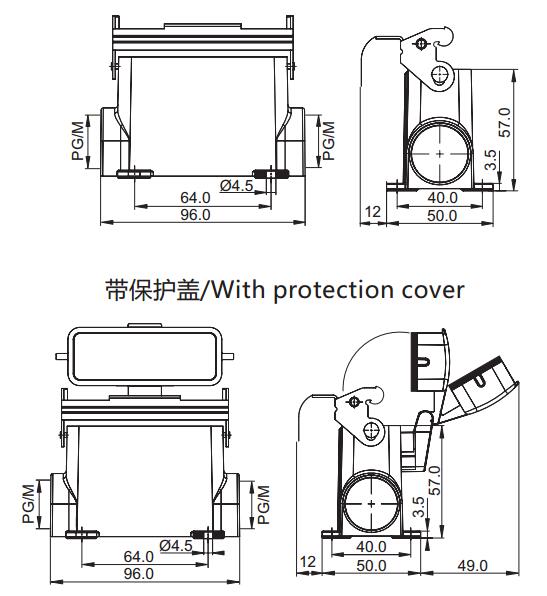 PG/M
PG/M
Ø4.5
64.0
96.0

57.0
3.5
40.0
12
50.0

带保护盖/With protection cover

PG/M
PG/M
Ø4.5
64.0
96.0

57.0
3.5
40.0
12
50.0
49.0