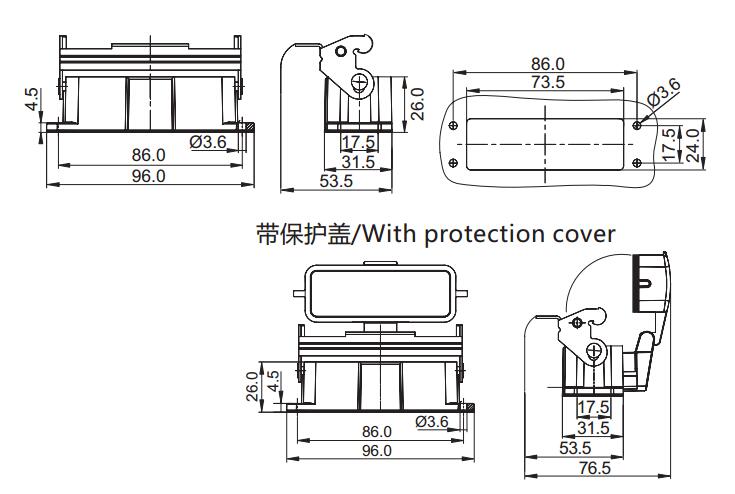 4.5
Ø3.6
86.0
96.0

26.0
17.5
31.5
53.5

86.0
73.5
Ø3.6
17.5
24.0

带保护盖/With protection cover

26.0
4.5
Ø3.6
86.0
96.0

17.5
31.5
53.5
76.5