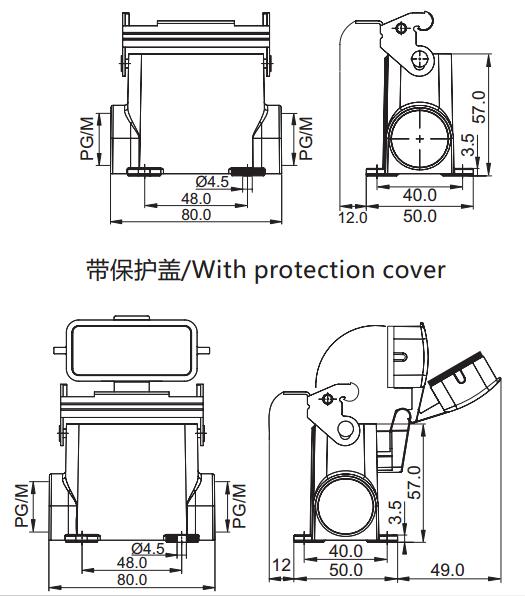 PG/M
PG/M
Ø4.5
48.0
80.0
57.0
3.5
40.0
12.0
50.0

带保护盖/With protection cover

PG/M
PG/M
Ø4.5
48.0
80.0
57.0
3.5
40.0
12
50.0
49.0